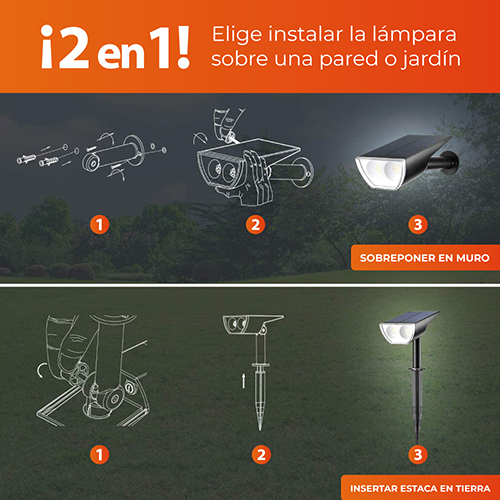 ¡2 en 1! Elige instalar la lámpara sobre una pared o jardín

1

2

3

SOBREPONER EN MURO

1

2

3

INSERTAR ESTACA EN TIERRA